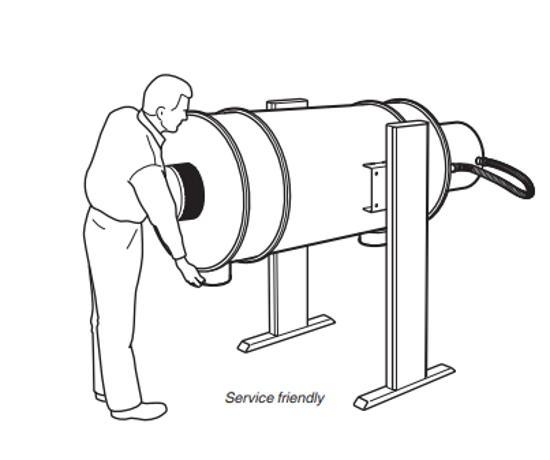 Service friendly