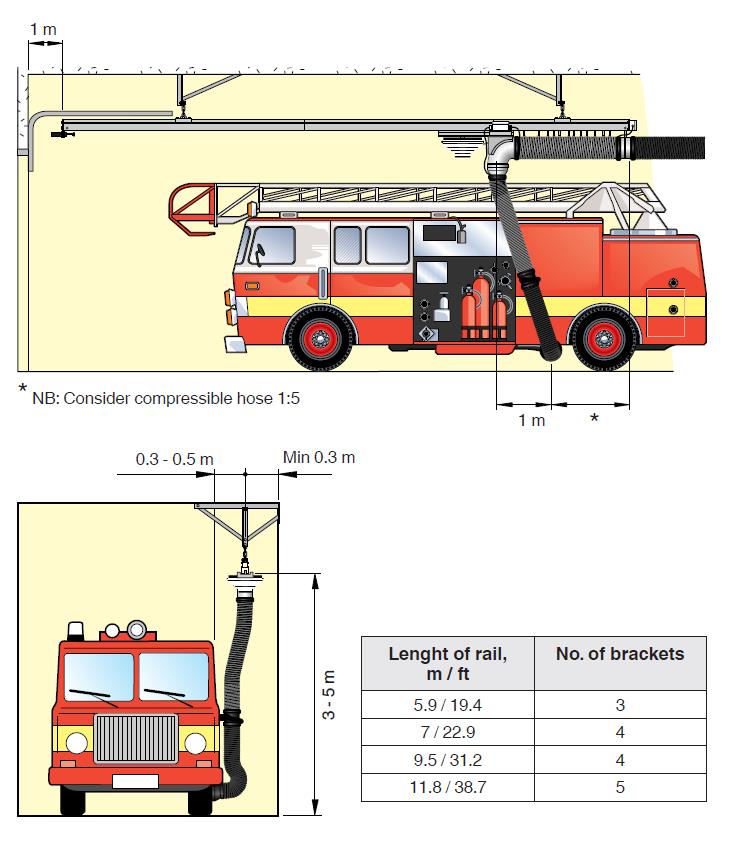 1 m

* NB: Consider compressible hose 1:5

1 m
*

0.3 - 0.5 m
Min 0.3 m

3 - 5 m

| Lenght of rail, m / ft | No. of brackets |
|---|---|
| 5.9 / 19.4 | 3 |
| 7 / 22.9 | 4 |
| 9.5 / 31.2 | 4 |
| 11.8 / 38.7 | 5 |