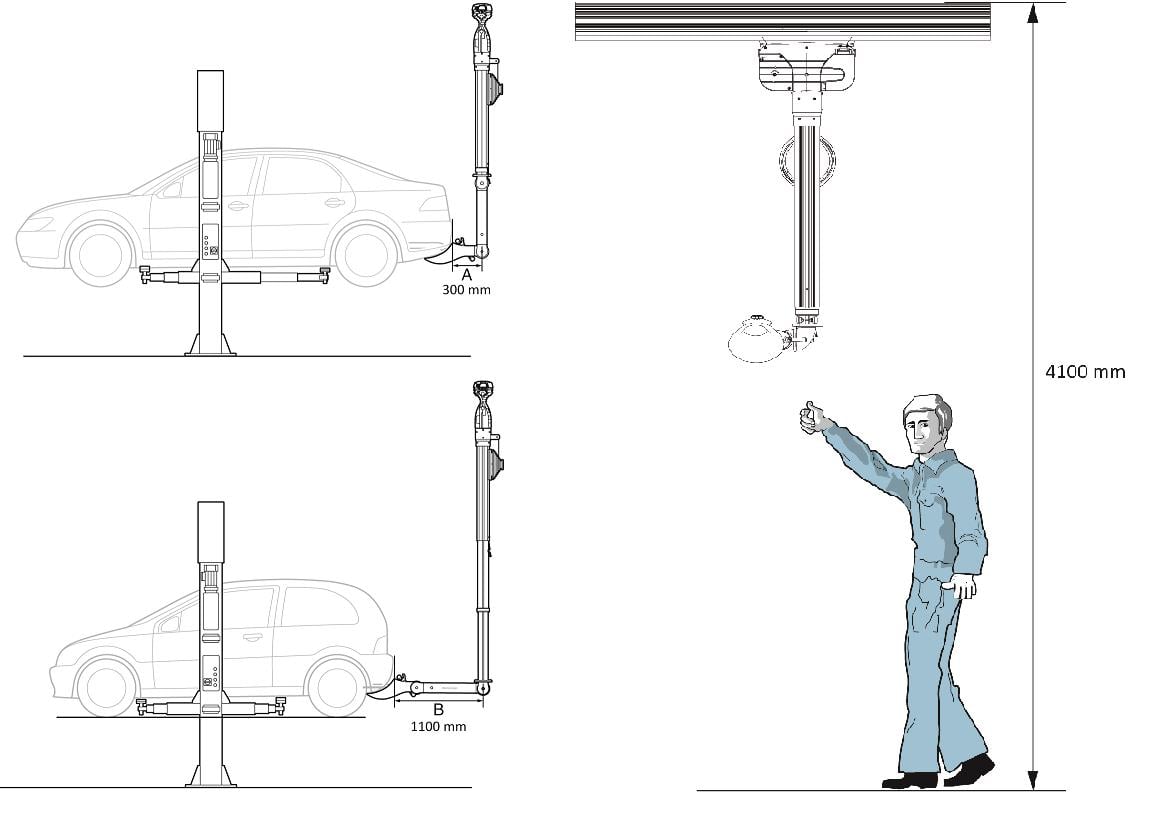 A
300 mm

B
1100 mm

4100 mm