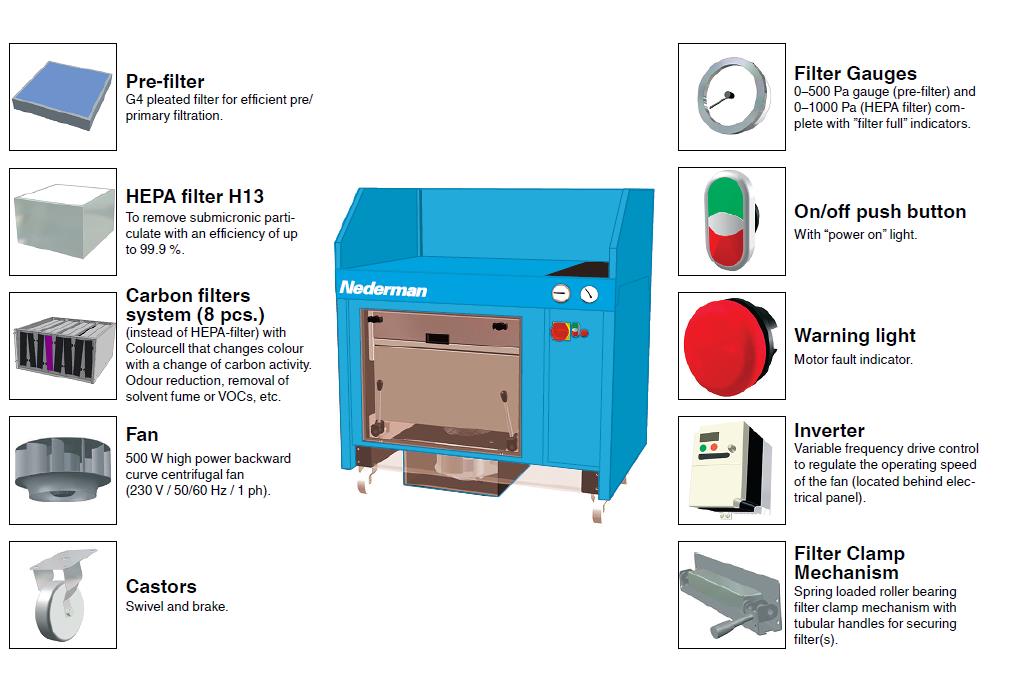 Pre-filter
G4 pleated filter for efficient pre/primary filtration.

HEPA filter H13
To remove submicronic particulate with an efficiency of up to 99.9 %.

Carbon filters system (8 pcs.)
(instead of HEPA-filter) with Colourcell that changes colour with a change of carbon activity. Odour reduction, removal of solvent fume or VOCs, etc.

Fan
500 W high power backward curve centrifugal fan (230 V / 50/60 Hz / 1 ph).

Castors
Swivel and brake.

Nederman

Filter Gauges
0–500 Pa gauge (pre-filter) and 0–1000 Pa (HEPA filter) complete with "filter full" indicators.

On/off push button
With "power on" light.

Warning light
Motor fault indicator.

Inverter
Variable frequency drive control to regulate the operating speed of the fan (located behind electrical panel).

Filter Clamp Mechanism
Spring loaded roller bearing filter clamp mechanism with tubular handles for securing filter(s).