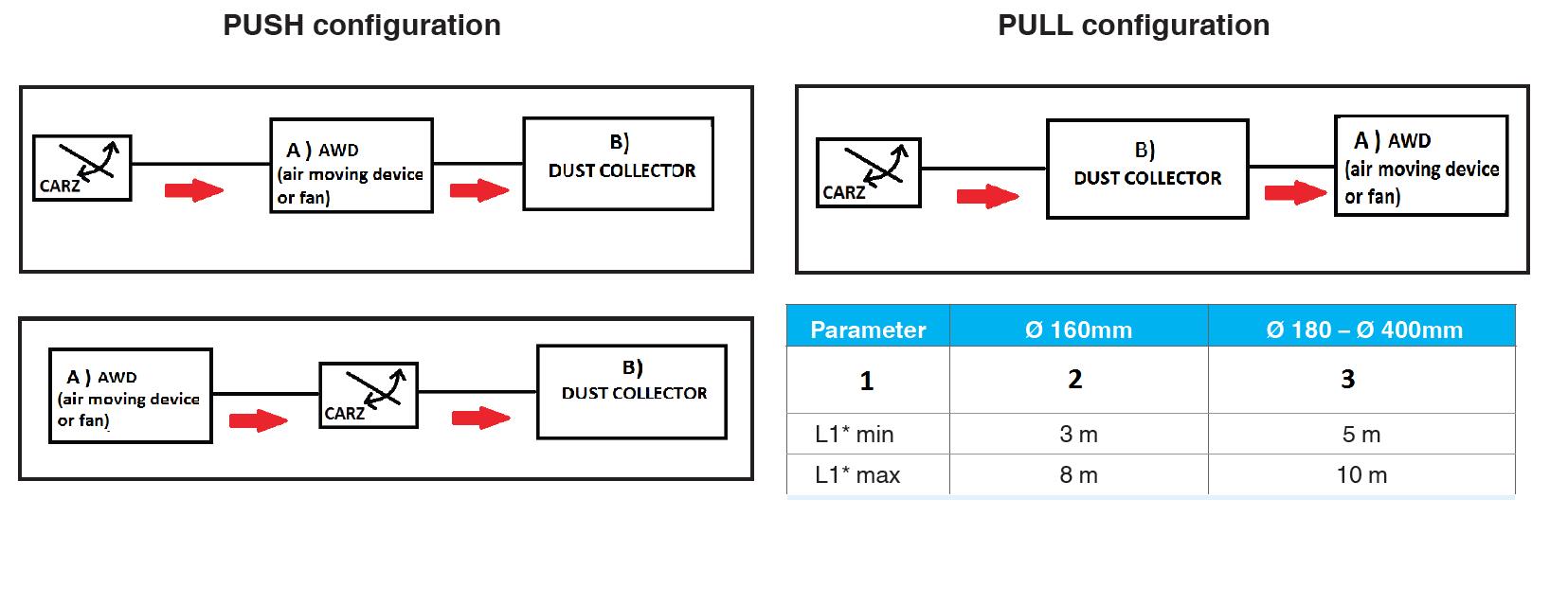 PUSH configuration

CARZ

A ) AWD
(air moving device or fan)

B)
DUST COLLECTOR

A ) AWD
(air moving device or fan)

CARZ

B)
DUST COLLECTOR

PULL configuration

CARZ

B)
DUST COLLECTOR

A ) AWD
(air moving device or fan)

| Parameter | Ø 160mm | Ø 180 – Ø 400mm |
|---|---|---|
| 1 | 2 | 3 |
| L1* min | 3 m | 5 m |
| L1* max | 8 m | 10 m |