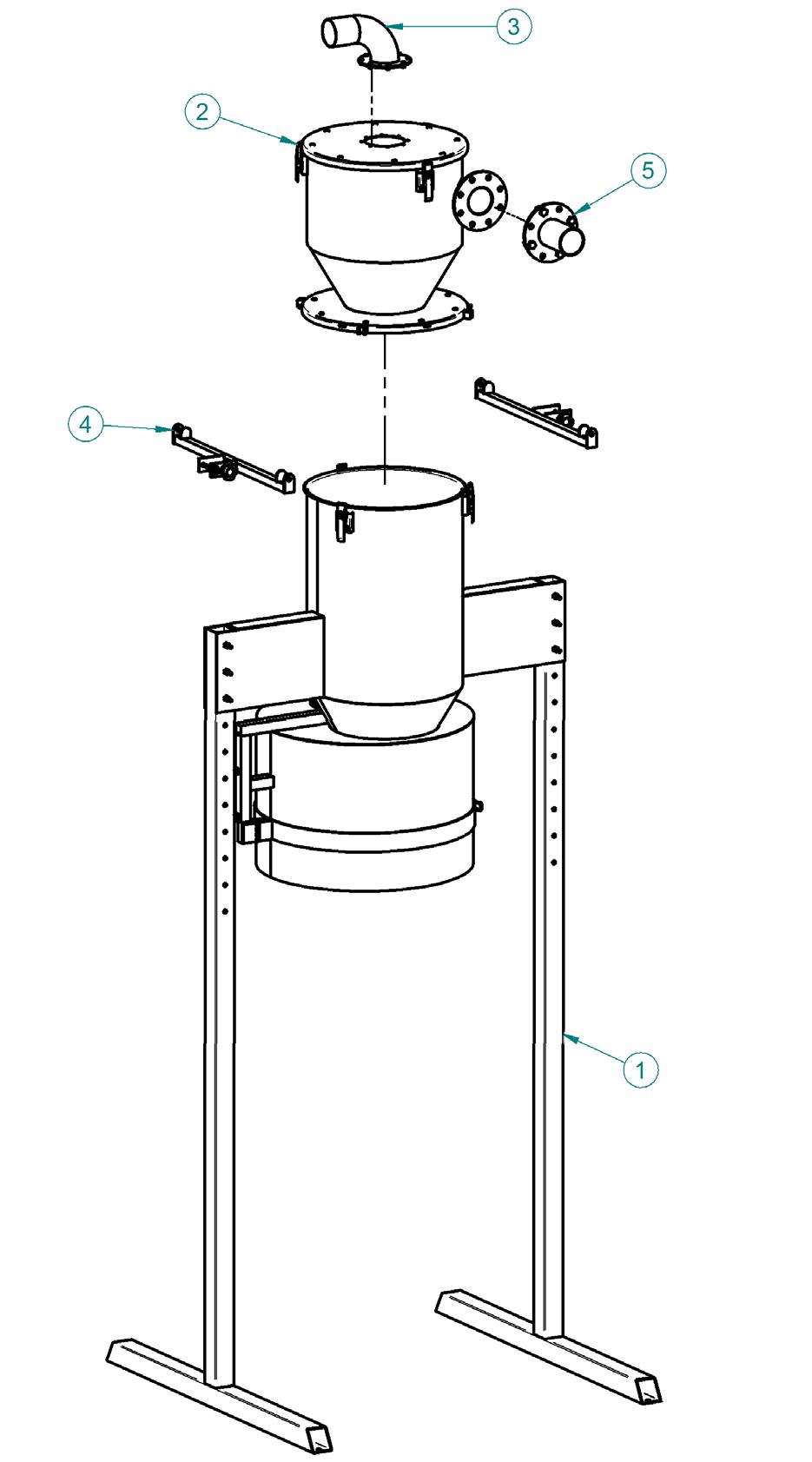 3
2
5
4
1