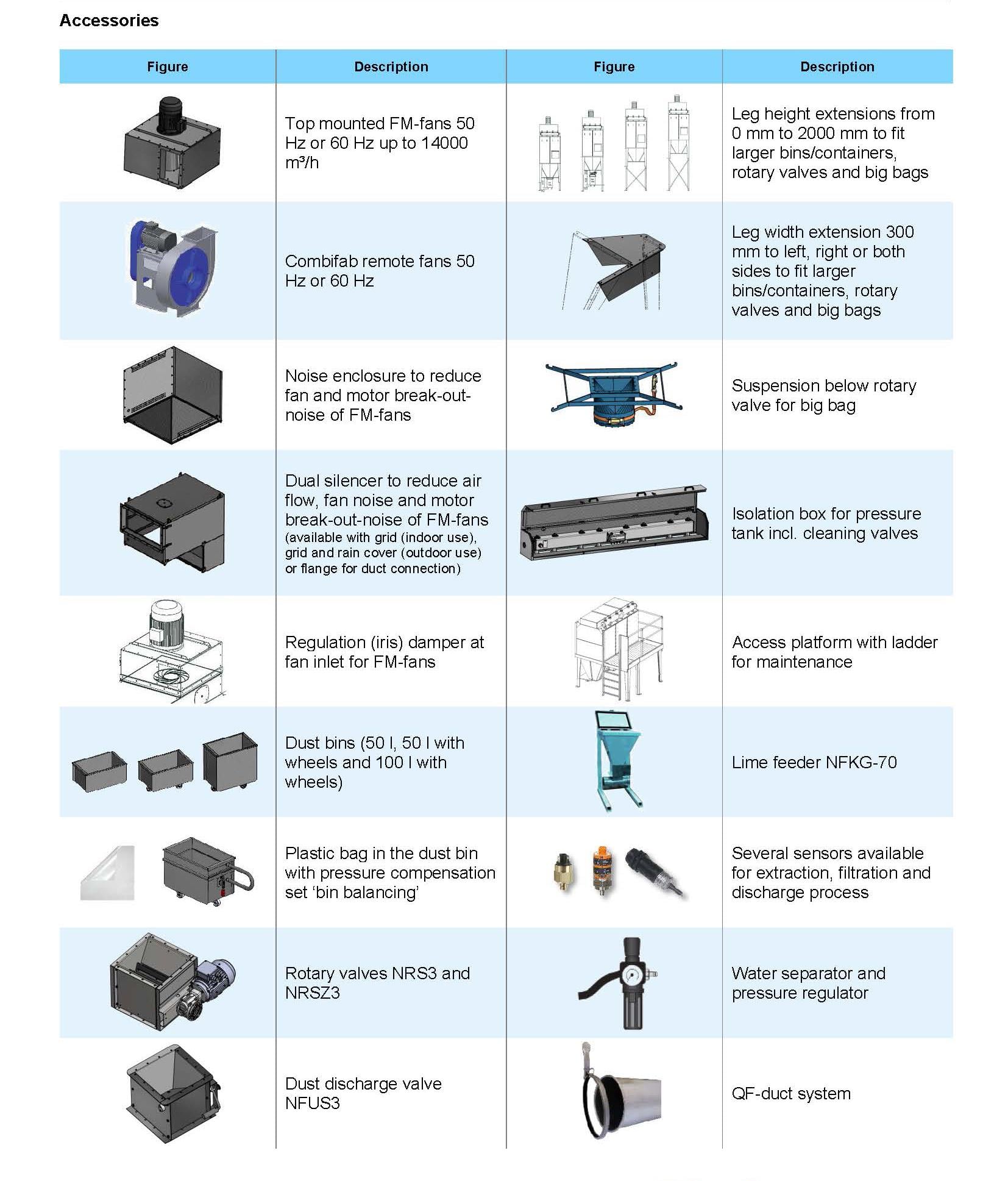 Accessories

| Figure | Description | Figure | Description |
|---|---|---|---|
| | Top mounted FM-fans 50 Hz or 60 Hz up to 14000 m³/h | | Leg height extensions from 0 mm to 2000 mm to fit larger bins/containers, rotary valves and big bags |
| | Combifab remote fans 50 Hz or 60 Hz | | Leg width extension 300 mm to left, right or both sides to fit larger bins/containers, rotary valves and big bags |
| | Noise enclosure to reduce fan and motor break-out-noise of FM-fans | | Suspension below rotary valve for big bag |
| | Dual silencer to reduce air flow, fan noise and motor break-out-noise of FM-fans (available with grid (indoor use), grid and rain cover (outdoor use) or flange for duct connection) | | Isolation box for pressure tank incl. cleaning valves |
| | Regulation (iris) damper at fan inlet for FM-fans | | Access platform with ladder for maintenance |
| | Dust bins (50 l, 50 l with wheels and 100 l with wheels) | | Lime feeder NFKG-70 |
| | Plastic bag in the dust bin with pressure compensation set ‘bin balancing’ | | Several sensors available for extraction, filtration and discharge process |
| | Rotary valves NRS3 and NRSZ3 | | Water separator and pressure regulator |
| | Dust discharge valve NFUS3 | | QF-duct system |