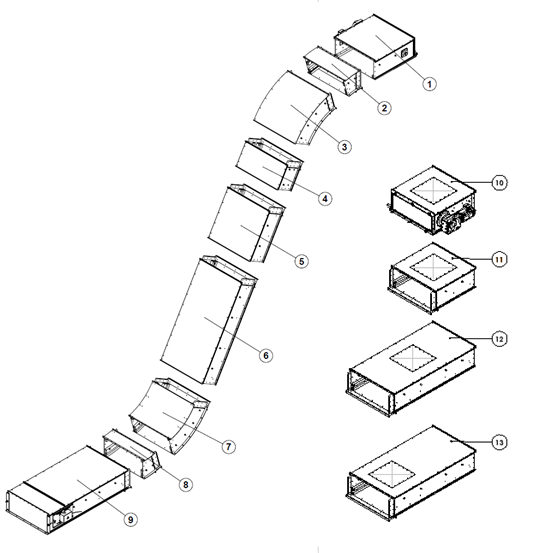 1
2
3
4
5
6
7
8
9
10
11
12
13