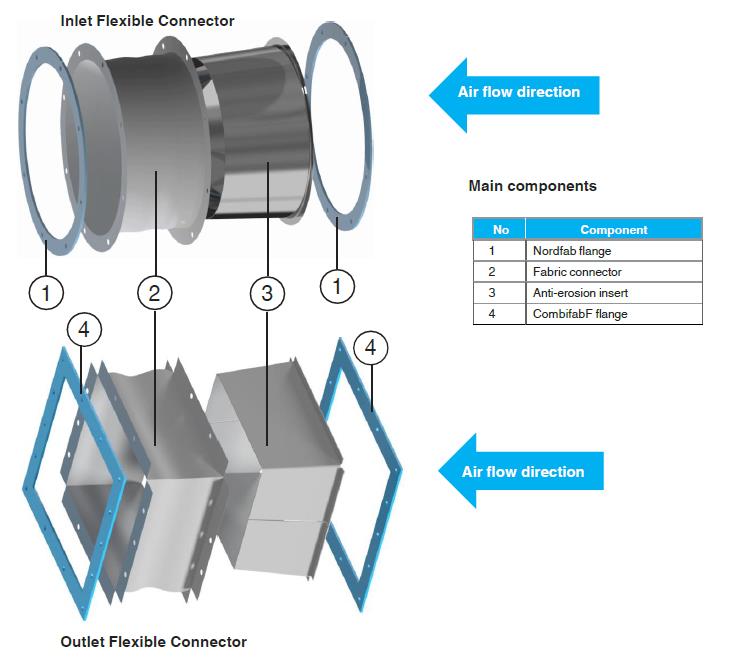 Inlet Flexible Connector

Air flow direction

Main components

| No | Component |
|---|---|
| 1 | Nordfab flange |
| 2 | Fabric connector |
| 3 | Anti-erosion insert |
| 4 | CombifabF flange |

1
2
3
1

4
4

Air flow direction

Outlet Flexible Connector