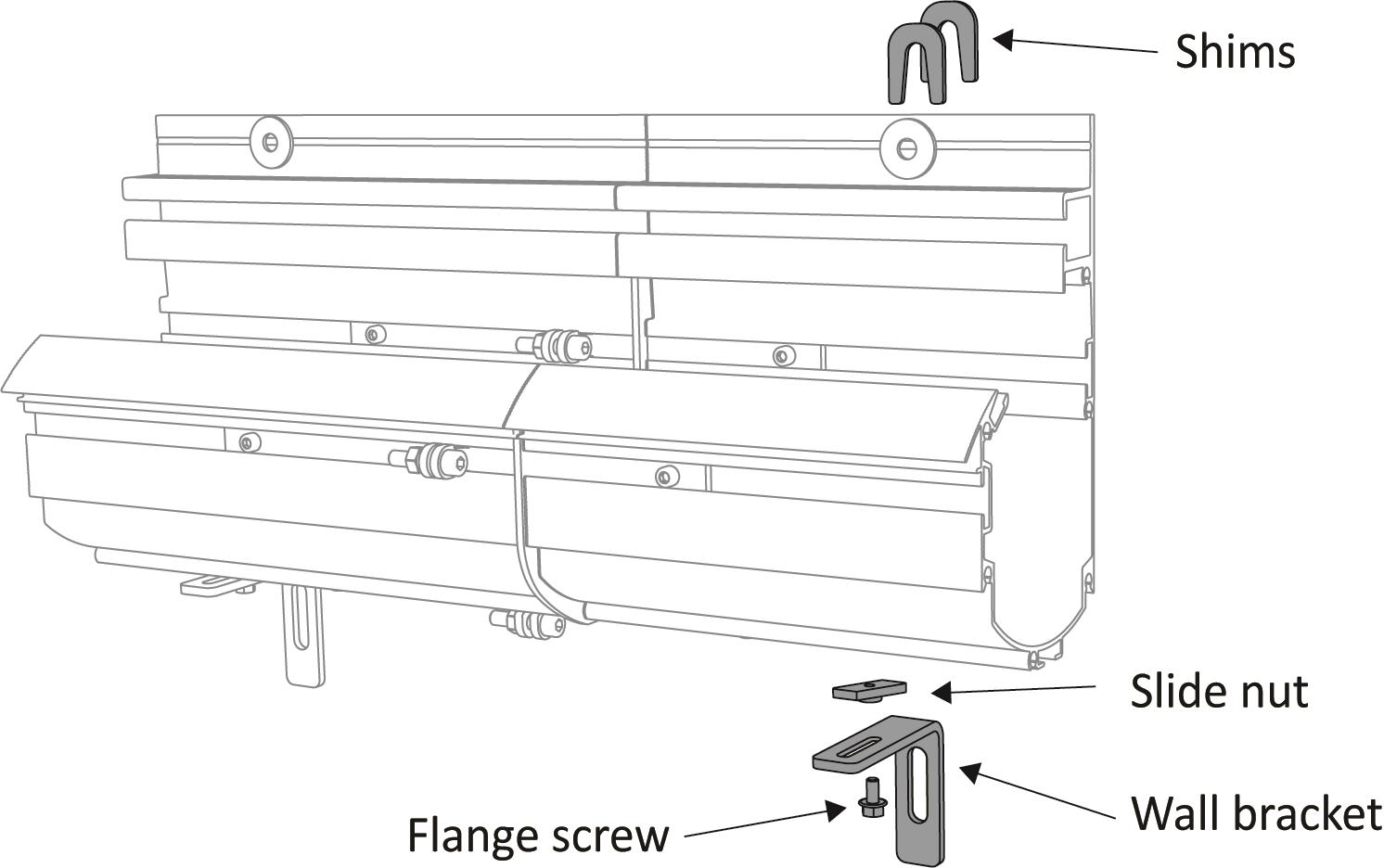 Shims

Slide nut

Wall bracket

Flange screw